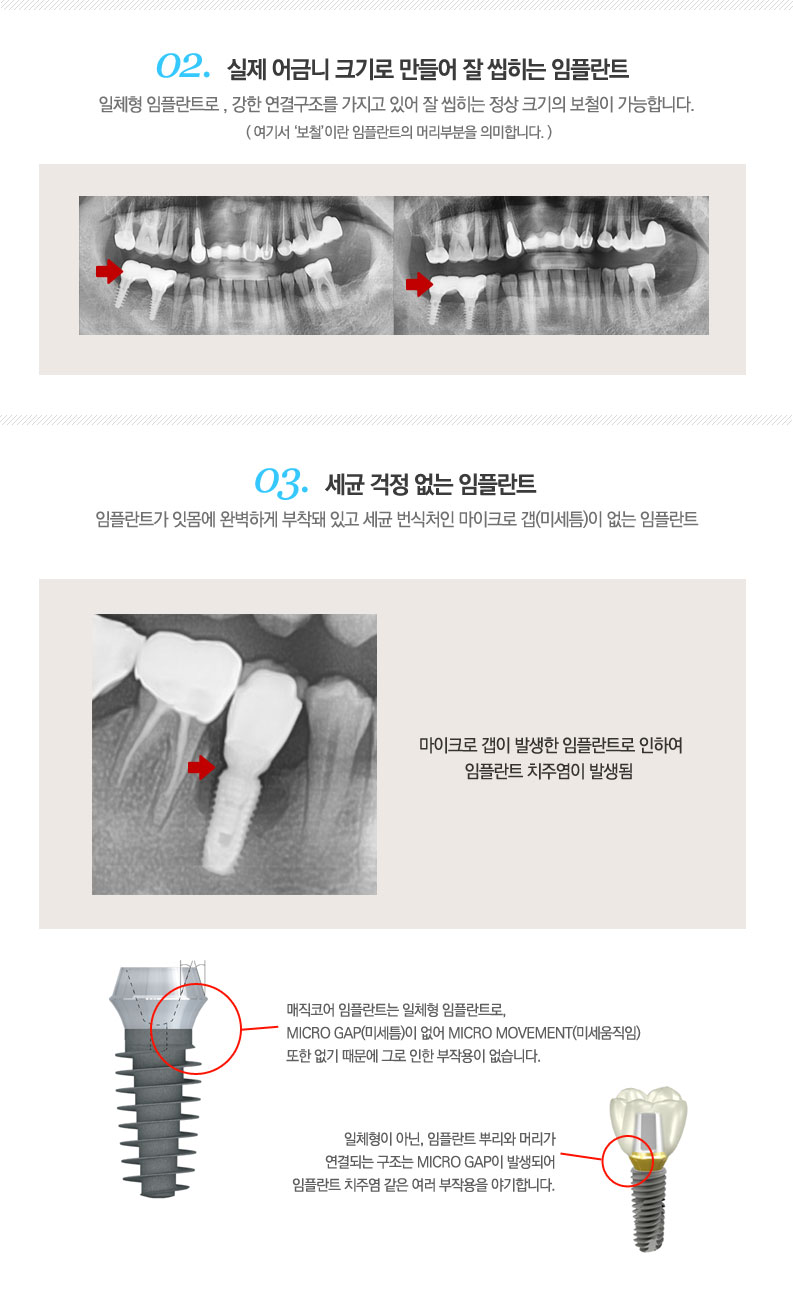 02. 실제 어금니 크기로 만들어 잘 씹히는 임플란트

일체형 임플란트로 , 강한 연결구조를 가지고 있어 잘 씹히는 정상 크기의 보철이 가능합니다.
( 여기서 '보철'이란 임플란트의 머리부분을 의미합니다. )

03. 세균 걱정 없는 임플란트

임플란트가 잇몸에 완벽하게 부착돼 있고 세균 번식처인 마이크로 갭(미세틈)이 없는 임플란트

마이크로 갭이 발생한 임플란트로 인하여
임플란트 치주염이 발생됨

매직코어 임플란트는 일체형 임플란트로,
MICRO GAP(미세틈)이 없어 MICRO MOVEMENT(미세움직임)
또한 없기 때문에 그로 인한 부작용이 없습니다.

일체형이 아닌, 임플란트 뿌리와 머리가
연결되는 구조는 MICRO GAP이 발생되어
임플란트 치주염 같은 여러 부작용을 야기합니다.